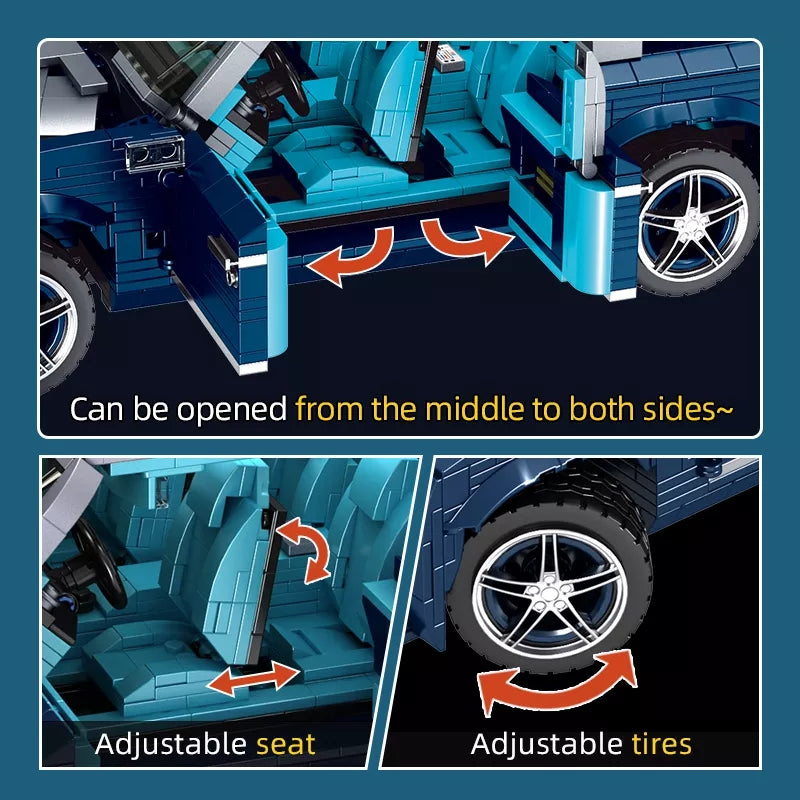 Can be opened from the middle to both sides~

Adjustable seat

Adjustable tires